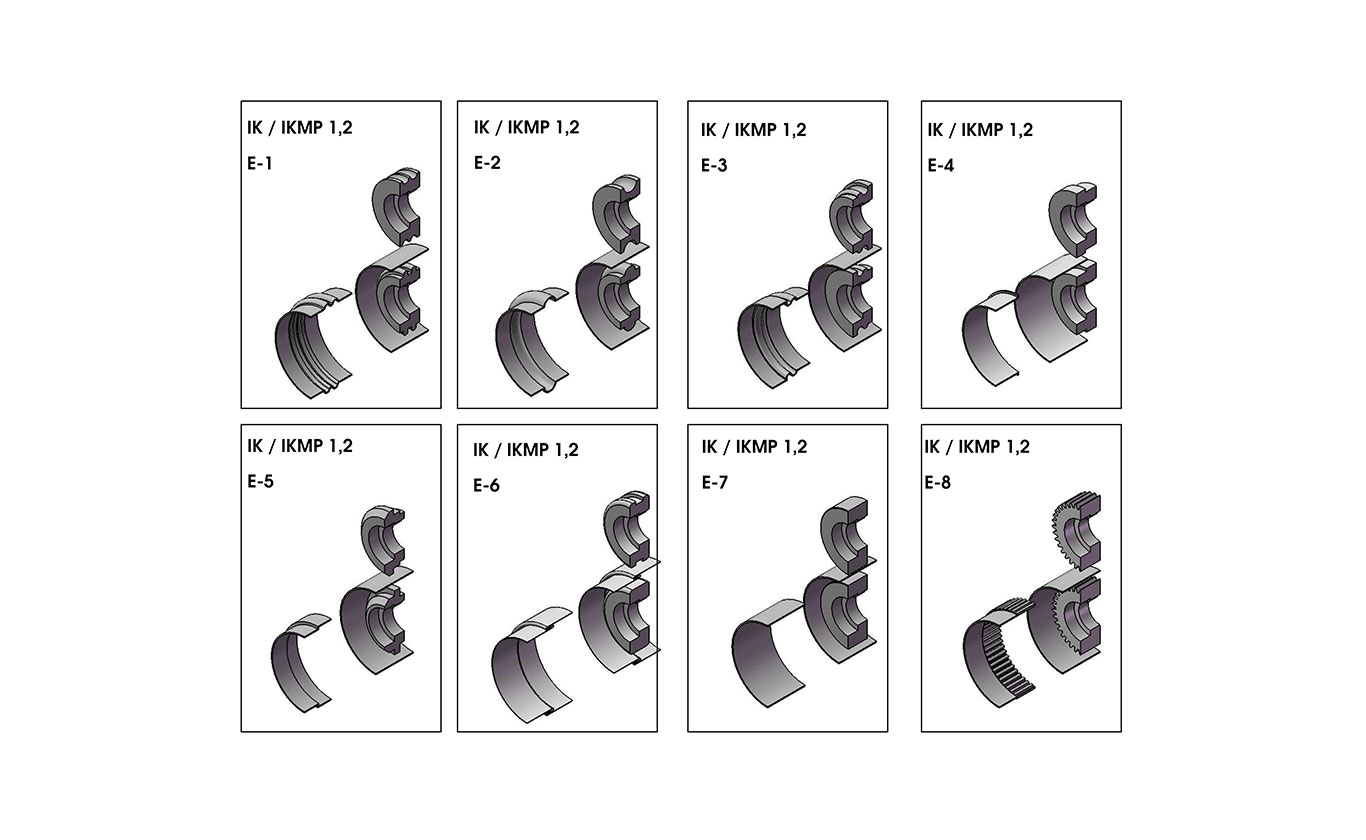 IK / IKMP 1,2
E-1

IK / IKMP 1,2
E-2

IK / IKMP 1,2
E-3

IK / IKMP 1,2
E-4

IK / IKMP 1,2
E-5

IK / IKMP 1,2
E-6

IK / IKMP 1,2
E-7

IK / IKMP 1,2
E-8