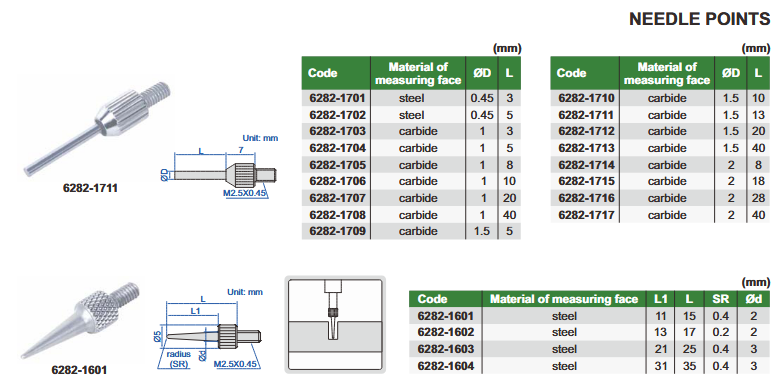 NEEDLE POINTS

6282-1711

Unit: mm

L

7

ØD

M2.5X0.45

(mm)

| Code | Material of measuring face | ØD | L |
|---|---|---|---|
| 6282-1701 | steel | 0.45 | 3 |
| 6282-1702 | steel | 0.45 | 5 |
| 6282-1703 | carbide | 1 | 3 |
| 6282-1704 | carbide | 1 | 5 |
| 6282-1705 | carbide | 1 | 8 |
| 6282-1706 | carbide | 1 | 10 |
| 6282-1707 | carbide | 1 | 20 |
| 6282-1708 | carbide | 1 | 40 |
| 6282-1709 | carbide | 1.5 | 5 |

(mm)

| Code | Material of measuring face | ØD | L |
|---|---|---|---|
| 6282-1710 | carbide | 1.5 | 10 |
| 6282-1711 | carbide | 1.5 | 13 |
| 6282-1712 | carbide | 1.5 | 20 |
| 6282-1713 | carbide | 1.5 | 40 |
| 6282-1714 | carbide | 2 | 8 |
| 6282-1715 | carbide | 2 | 18 |
| 6282-1716 | carbide | 2 | 28 |
| 6282-1717 | carbide | 2 | 40 |

6282-1601

Unit: mm

L

L1

Ø5

radius (SR)

Ød

M2.5X0.45

(mm)

| Code | Material of measuring face | L1 | L | SR | Ød |
|---|---|---|---|---|---|
| 6282-1601 | steel | 11 | 15 | 0.4 | 2 |
| 6282-1602 | steel | 13 | 17 | 0.2 | 2 |
| 6282-1603 | steel | 21 | 25 | 0.4 | 3 |
| 6282-1604 | steel | 31 | 35 | 0.4 | 3 |