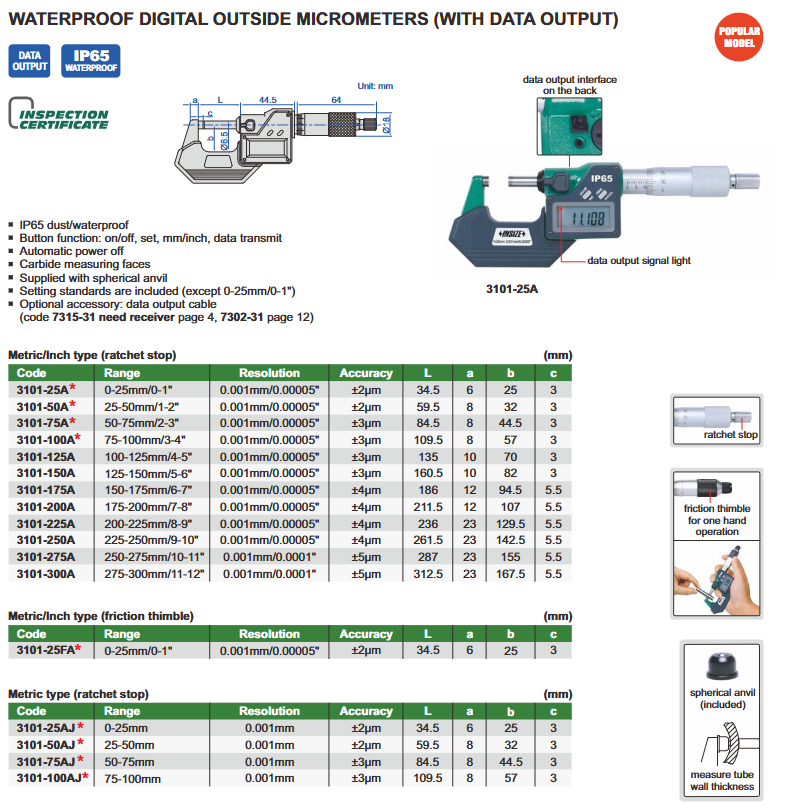 WATERPROOF DIGITAL OUTSIDE MICROMETERS (WITH DATA OUTPUT)

POPULAR MODEL

DATA OUTPUT

IP65 WATERPROOF

INSPECTION CERTIFICATE

Unit: mm

a L 44.5 64

c b Ø6.5 Ø18

data output interface on the back

IP65

11.108

INSIZE

data output signal light

3101-25A

- IP65 dust/waterproof
- Button function: on/off, set, mm/inch, data transmit
- Automatic power off
- Carbide measuring faces
- Supplied with spherical anvil
- Setting standards are included (except 0-25mm/0-1")
- Optional accessory: data output cable (code 7315-31 need receiver page 4, 7302-31 page 12)

Metric/Inch type (ratchet stop) (mm)

| Code | Range | Resolution | Accuracy | L | a | b | c |
|---|---|---|---|---|---|---|---|
| 3101-25A* | 0-25mm/0-1" | 0.001mm/0.00005" | ±2µm | 34.5 | 6 | 25 | 3 |
| 3101-50A* | 25-50mm/1-2" | 0.001mm/0.00005" | ±2µm | 59.5 | 8 | 32 | 3 |
| 3101-75A* | 50-75mm/2-3" | 0.001mm/0.00005" | ±3µm | 84.5 | 8 | 44.5 | 3 |
| 3101-100A* | 75-100mm/3-4" | 0.001mm/0.00005" | ±3µm | 109.5 | 8 | 57 | 3 |
| 3101-125A | 100-125mm/4-5" | 0.001mm/0.00005" | ±3µm | 135 | 10 | 70 | 3 |
| 3101-150A | 125-150mm/5-6" | 0.001mm/0.00005" | ±3µm | 160.5 | 10 | 82 | 3 |
| 3101-175A | 150-175mm/6-7" | 0.001mm/0.00005" | ±4µm | 186 | 12 | 94.5 | 5.5 |
| 3101-200A | 175-200mm/7-8" | 0.001mm/0.00005" | ±4µm | 211.5 | 12 | 107 | 5.5 |
| 3101-225A | 200-225mm/8-9" | 0.001mm/0.00005" | ±4µm | 236 | 23 | 129.5 | 5.5 |
| 3101-250A | 225-250mm/9-10" | 0.001mm/0.00005" | ±4µm | 261.5 | 23 | 142.5 | 5.5 |
| 3101-275A | 250-275mm/10-11" | 0.001mm/0.0001" | ±5µm | 287 | 23 | 155 | 5.5 |
| 3101-300A | 275-300mm/11-12" | 0.001mm/0.0001" | ±5µm | 312.5 | 23 | 167.5 | 5.5 |

Metric/Inch type (friction thimble) (mm)

| Code | Range | Resolution | Accuracy | L | a | b | c |
|---|---|---|---|---|---|---|---|
| 3101-25FA* | 0-25mm/0-1" | 0.001mm/0.00005" | ±2µm | 34.5 | 6 | 25 | 3 |

Metric type (ratchet stop) (mm)

| Code | Range | Resolution | Accuracy | L | a | b | c |
|---|---|---|---|---|---|---|---|
| 3101-25AJ* | 0-25mm | 0.001mm | ±2µm | 34.5 | 6 | 25 | 3 |
| 3101-50AJ* | 25-50mm | 0.001mm | ±2µm | 59.5 | 8 | 32 | 3 |
| 3101-75AJ* | 50-75mm | 0.001mm | ±3µm | 84.5 | 8 | 44.5 | 3 |
| 3101-100AJ* | 75-100mm | 0.001mm | ±3µm | 109.5 | 8 | 57 | 3 |

ratchet stop

friction thimble for one hand operation

spherical anvil (included)

measure tube wall thickness