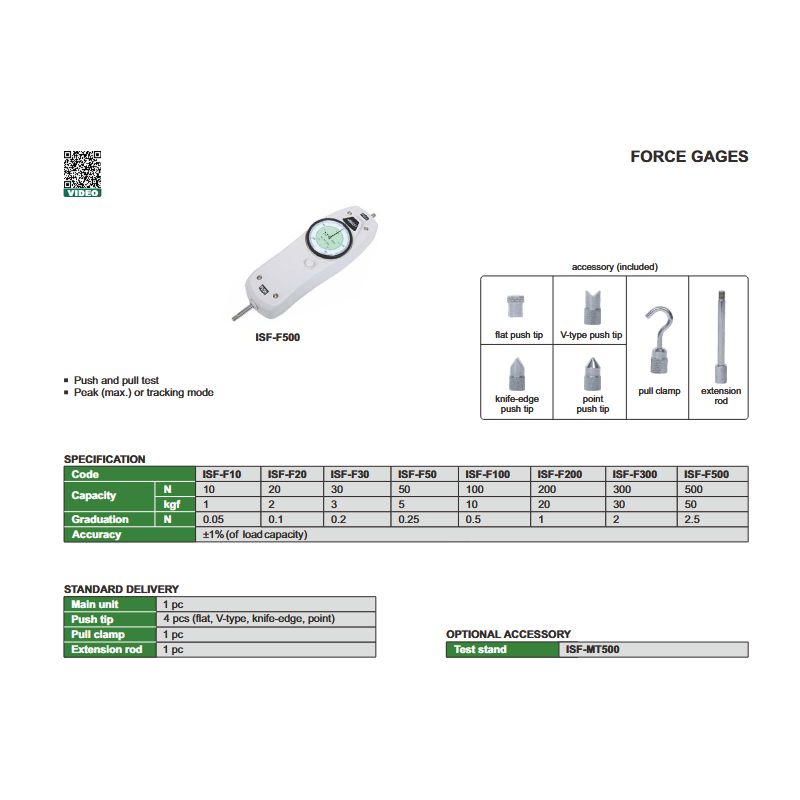 VIDEO

FORCE GAGES

ISF-F500

accessory (included)

flat push tip

V-type push tip

knife-edge push tip

point push tip

pull clamp

extension rod

▪ Push and pull test
▪ Peak (max.) or tracking mode

SPECIFICATION

| Code | | ISF-F10 | ISF-F20 | ISF-F30 | ISF-F50 | ISF-F100 | ISF-F200 | ISF-F300 | ISF-F500 |
|---|---|---|---|---|---|---|---|---|---|
| Capacity | N | 10 | 20 | 30 | 50 | 100 | 200 | 300 | 500 |
| | kgf | 1 | 2 | 3 | 5 | 10 | 20 | 30 | 50 |
| Graduation | N | 0.05 | 0.1 | 0.2 | 0.25 | 0.5 | 1 | 2 | 2.5 |
| Accuracy | | ±1% (of load capacity) | | | | | | | |

STANDARD DELIVERY

| Main unit | 1 pc |
|---|---|
| Push tip | 4 pcs (flat, V-type, knife-edge, point) |
| Pull clamp | 1 pc |
| Extension rod | 1 pc |

OPTIONAL ACCESSORY

| Test stand | ISF-MT500 |
|---|---|